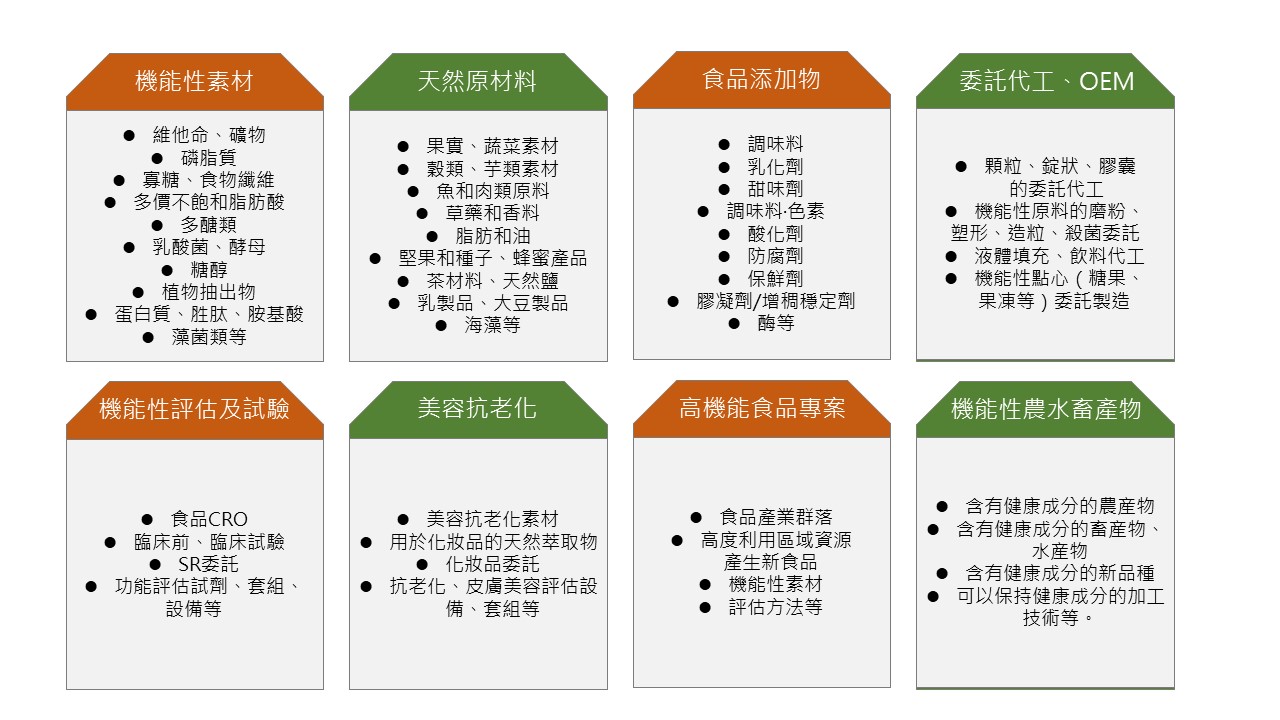 機能性素材

• 維他命、礦物
• 磷脂質
• 寡糖、食物纖維
• 多價不飽和脂肪酸
• 多醣類
• 乳酸菌、酵母
• 糖醇
• 植物抽出物
• 蛋白質、胜肽、胺基酸
• 藻菌類等

天然原材料

• 果實、蔬菜素材
• 穀類、芋類素材
• 魚和肉類原料
• 草藥和香料
• 脂肪和油
• 堅果和種子、蜂蜜產品
• 茶材料、天然鹽
• 乳製品、大豆製品
• 海藻等

食品添加物

• 調味料
• 乳化劑
• 甜味劑
• 調味料·色素
• 酸化劑
• 防腐劑
• 保鮮劑
• 膠凝劑/增稠穩定劑
• 酶等

委託代工、OEM

• 顆粒、錠狀、膠囊的委託代工
• 機能性原料的磨粉、塑形、造粒、殺菌委託
• 液體填充、飲料代工
• 機能性點心（糖果、果凍等）委託製造

機能性評估及試驗

• 食品CRO
• 臨床前、臨床試驗
• SR委託
• 功能評估試劑、套組、設備等

美容抗老化

• 美容抗老化素材
• 用於化妝品的天然萃取物
• 化妝品委託
• 抗老化、皮膚美容評估設備、套組等

高機能食品專案

• 食品產業群落
• 高度利用區域資源產生新食品
• 機能性素材
• 評估方法等

機能性農水畜產物

• 含有健康成分的農產物
• 含有健康成分的畜產物、水產物
• 含有健康成分的新品種
• 可以保持健康成分的加工技術等。